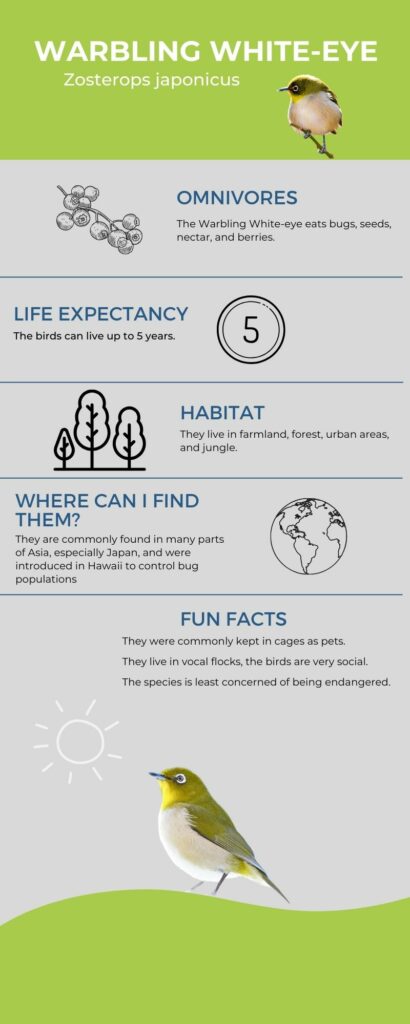 WARBLING WHITE-EYE

Zosterops japonicus

OMNIVORES

The Warbling White-eye eats bugs, seeds, nectar, and berries.

LIFE EXPECTANCY

The birds can live up to 5 years.

5

HABITAT

They live in farmland, forest, urban areas, and jungle.

WHERE CAN I FIND THEM?

They are commonly found in many parts of Asia, especially Japan, and were introduced in Hawaii to control bug populations

FUN FACTS

They were commonly kept in cages as pets.

They live in vocal flocks, the birds are very social.

The species is least concerned of being endangered.